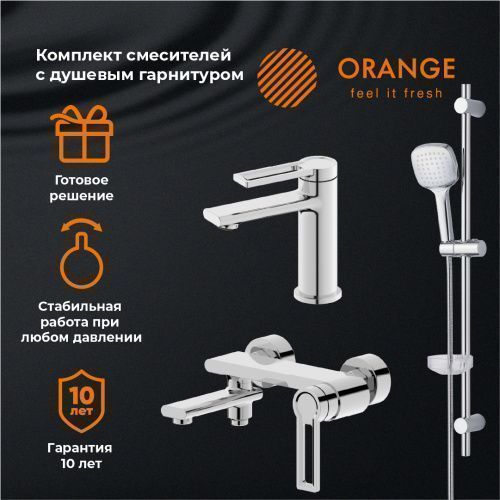 Комплект смесителей с душевым гарнитуром

ORANGE
feel it fresh

Готовое решение

Стабильная работа при любом давлении

10 лет

Гарантия 10 лет