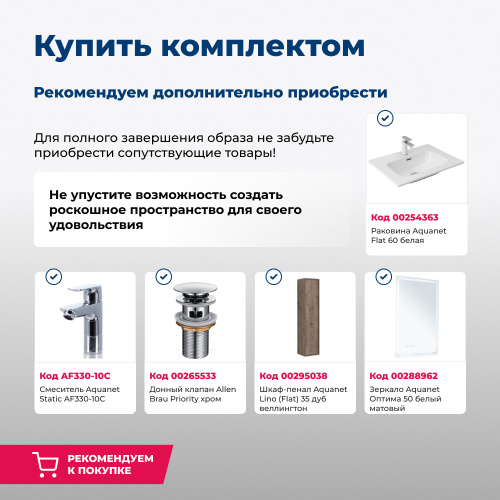 Купить комплектом

Рекомендуем дополнительно приобрести

Для полного завершения образа не забудьте приобрести сопутствующие товары!

Не упустите возможность создать роскошное пространство для своего удовольствия

Код 00254363
Раковина Aquanet Flat 60 белая

Код AF330-10C
Смеситель Aquanet Static AF330-10C

Код 00265533
Донный клапан Allen Brau Priority хром

Код 00295038
Шкаф-пенал Aquanet Lino (Flat) 35 дуб веллингтон

Код 00288962
Зеркало Aquanet Оптима 50 белый матовый

РЕКОМЕНДУЕМ К ПОКУПКЕ