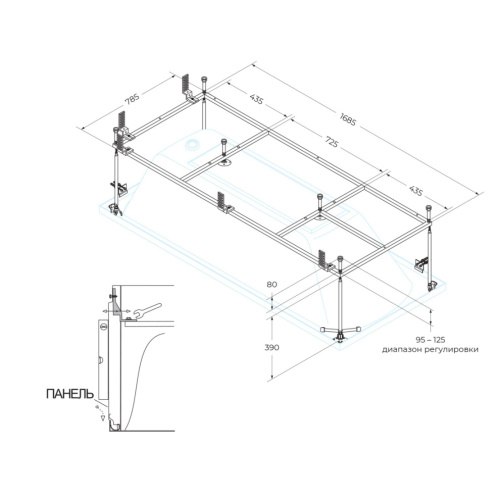 785
435
1685
725
435
80
390
95 – 125
диапазон регулировки
ПАНЕЛЬ