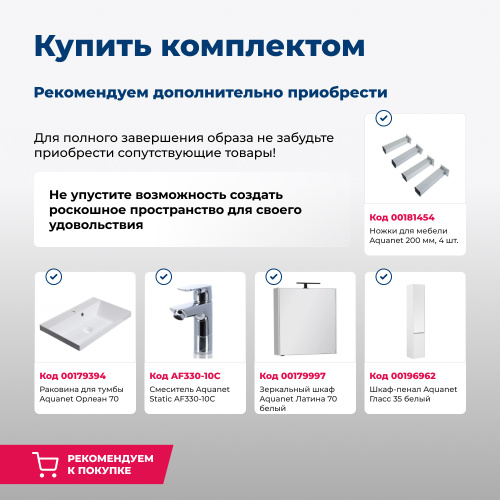 Купить комплектом

Рекомендуем дополнительно приобрести

Для полного завершения образа не забудьте приобрести сопутствующие товары!

Не упустите возможность создать роскошное пространство для своего удовольствия

Код 00181454
Ножки для мебели Aquanet 200 мм, 4 шт.

Код 00179394
Раковина для тумбы Aquanet Орлеан 70

Код AF330-10C
Смеситель Aquanet Static AF330-10C

Код 00179997
Зеркальный шкаф Aquanet Латина 70 белый

Код 00196962
Шкаф-пенал Aquanet Гласс 35 белый

РЕКОМЕНДУЕМ К ПОКУПКЕ