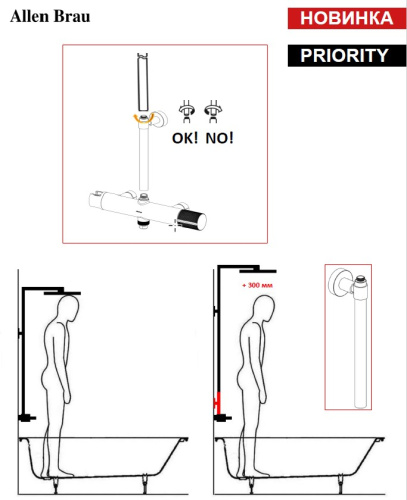 Allen Brau

НОВИНКА

PRIORITY

OK! NO!

+ 300 мм