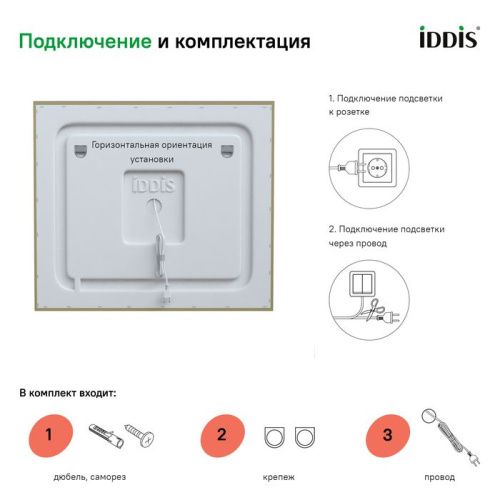 Подключение и комплектация

iDDiS

Горизонтальная ориентация установки

iDDiS

1. Подключение подсветки к розетке

2. Подключение подсветки через провод

В комплект входит:

1

дюбель, саморез

2

крепеж

3

провод