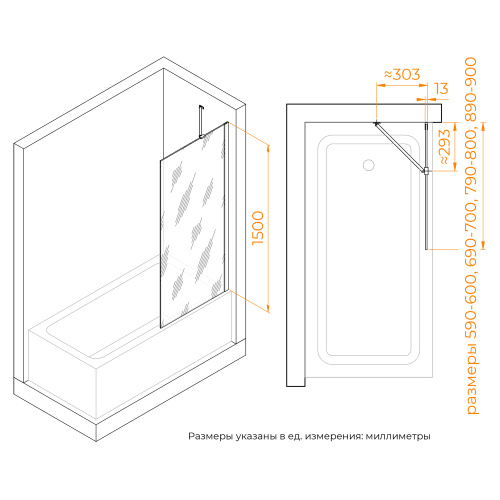 1500

≈303

13

≈293

размеры 590-600, 690-700, 790-800, 890-900

Размеры указаны в ед. измерения: миллиметры