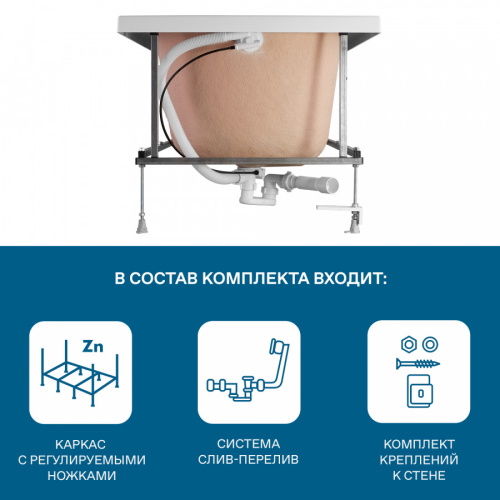 В СОСТАВ КОМПЛЕКТА ВХОДИТ:

Zn

КАРКАС С РЕГУЛИРУЕМЫМИ НОЖКАМИ

СИСТЕМА СЛИВ-ПЕРЕЛИВ

КОМПЛЕКТ КРЕПЛЕНИЙ К СТЕНЕ