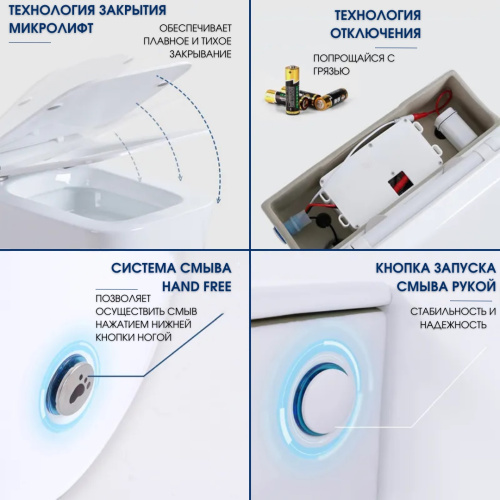 ТЕХНОЛОГИЯ ЗАКРЫТИЯ МИКРОЛИФТ

ОБЕСПЕЧИВАЕТ ПЛАВНОЕ И ТИХОЕ ЗАКРЫВАНИЕ

ТЕХНОЛОГИЯ ОТКЛЮЧЕНИЯ

ПОПРОЩАЙСЯ С ГРЯЗЬЮ

СИСТЕМА СМЫВА HAND FREE

ПОЗВОЛЯЕТ ОСУЩЕСТВИТЬ СМЫВ НАЖАТИЕМ НИЖНЕЙ КНОПКИ НОГОЙ

КНОПКА ЗАПУСКА СМЫВА РУКОЙ

СТАБИЛЬНОСТЬ И НАДЕЖНОСТЬ