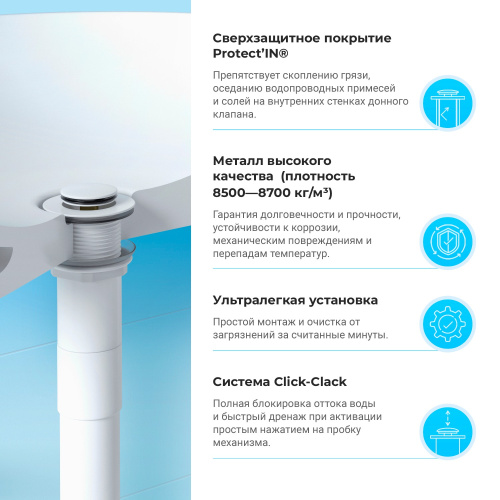 Сверхзащитное покрытие Protect'IN®

Препятствует скоплению грязи, оседанию водопроводных примесей и солей на внутренних стенках донного клапана.

Металл высокого качества (плотность 8500—8700 кг/м³)

Гарантия долговечности и прочности, устойчивости к коррозии, механическим повреждениям и перепадам температур.

Ультралегкая установка

Простой монтаж и очистка от загрязнений за считанные минуты.

Система Click-Clack

Полная блокировка оттока воды и быстрый дренаж при активации простым нажатием на пробку механизма.