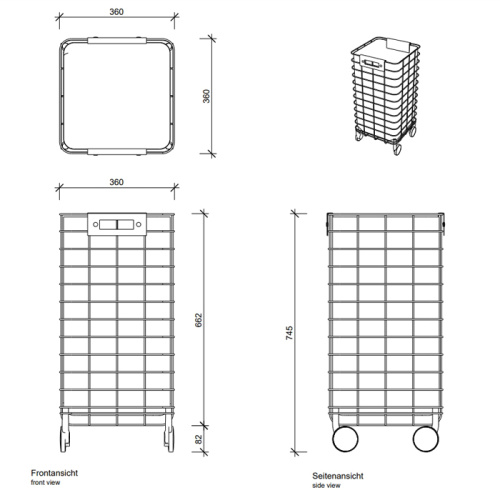 360

360

360

662

82

745

Frontansicht
front view

Seitenansicht
side view