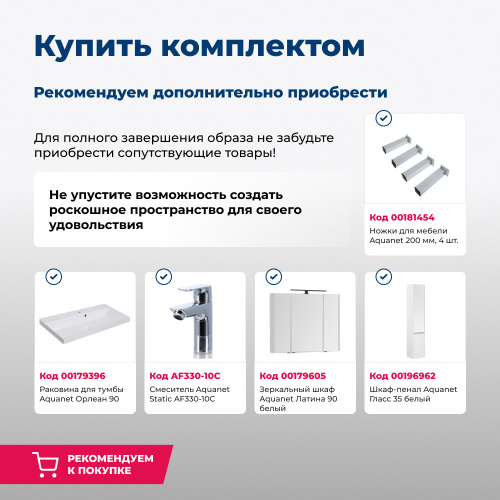 Купить комплектом

Рекомендуем дополнительно приобрести

Для полного завершения образа не забудьте приобрести сопутствующие товары!

Не упустите возможность создать роскошное пространство для своего удовольствия

Код 00181454
Ножки для мебели Aquanet 200 мм, 4 шт.

Код 00179396
Раковина для тумбы Aquanet Орлеан 90

Код AF330-10C
Смеситель Aquanet Static AF330-10C

Код 00179605
Зеркальный шкаф Aquanet Латина 90 белый

Код 00196962
Шкаф-пенал Aquanet Гласс 35 белый

РЕКОМЕНДУЕМ К ПОКУПКЕ