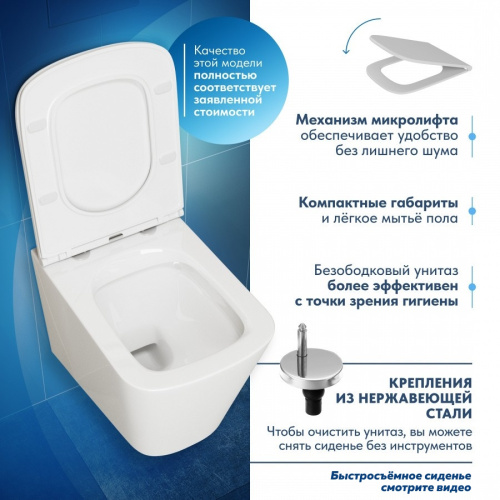 Качество этой модели полностью соответствует заявленной стоимости

Механизм микролифта обеспечивает удобство без лишнего шума

Компактные габариты и лёгкое мытьё пола

Безободковый унитаз более эффективен с точки зрения гигиены

КРЕПЛЕНИЯ ИЗ НЕРЖАВЕЮЩЕЙ СТАЛИ

Чтобы очистить унитаз, вы можете снять сиденье без инструментов

Быстросъёмное сиденье смотрите видео