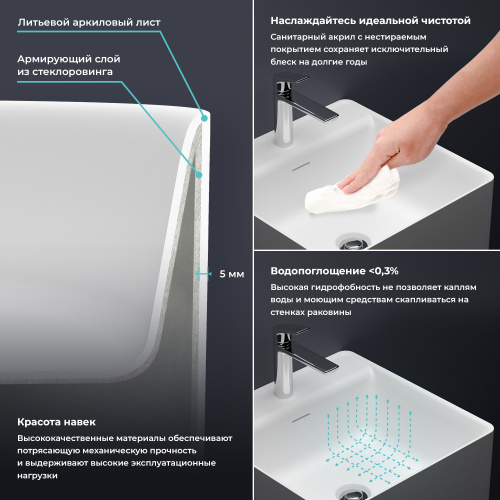 Литьевой аркиловый лист

Армирующий слой из стеклоровинга

5 мм

Красота навек

Высококачественные материалы обеспечивают потрясающую механическую прочность и выдерживают высокие эксплуатационные нагрузки

Наслаждайтесь идеальной чистотой

Санитарный акрил с нестираемым покрытием сохраняет исключительный блеск на долгие годы

Водопоглощение <0,3%

Высокая гидрофобность не позволяет каплям воды и моющим средствам скапливаться на стенках раковины