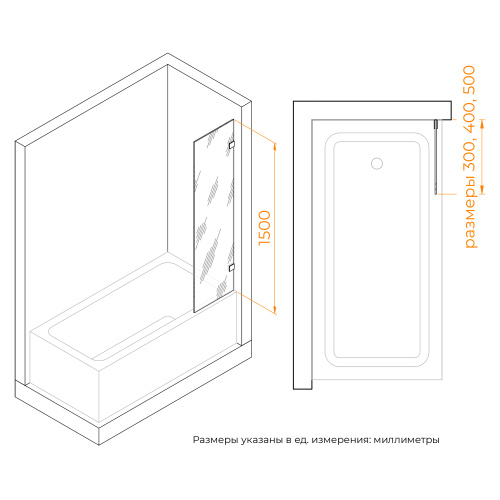 1500

размеры 300, 400, 500

Размеры указаны в ед. измерения: миллиметры