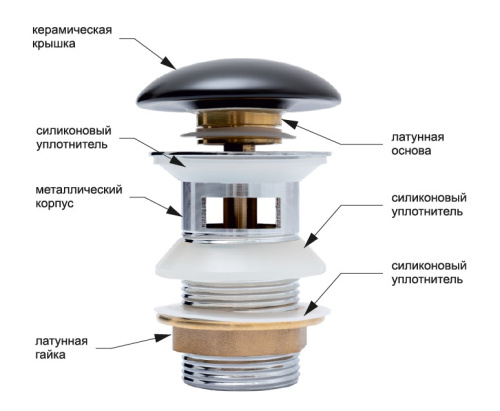 керамическая крышка

силиконовый уплотнитель

латунная основа

металлический корпус

силиконовый уплотнитель

силиконовый уплотнитель

латунная гайка