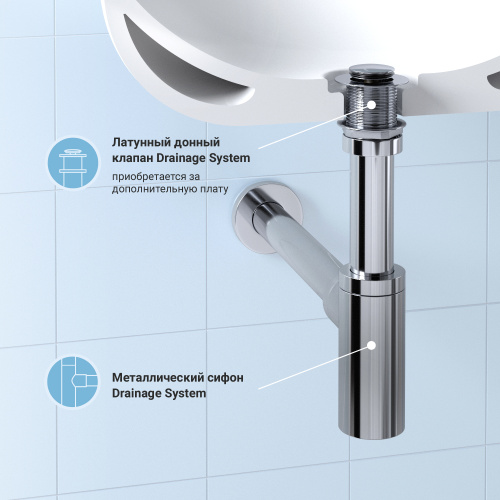 Латунный донный клапан Drainage System

приобретается за дополнительную плату

Металлический сифон Drainage System