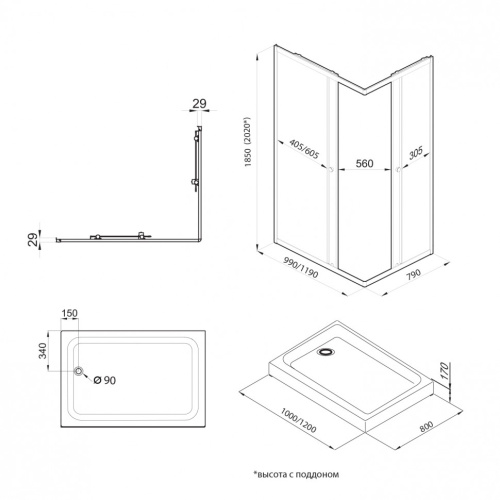 29

29

1850 (2020*)

405/605

560

305

990/1190

790

150

340

Ø 90

170

1000/1200

800

*высота с поддоном