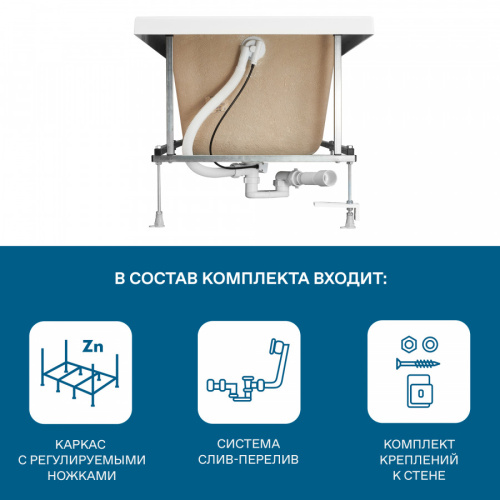 В СОСТАВ КОМПЛЕКТА ВХОДИТ:

Zn

КАРКАС С РЕГУЛИРУЕМЫМИ НОЖКАМИ

СИСТЕМА СЛИВ-ПЕРЕЛИВ

КОМПЛЕКТ КРЕПЛЕНИЙ К СТЕНЕ