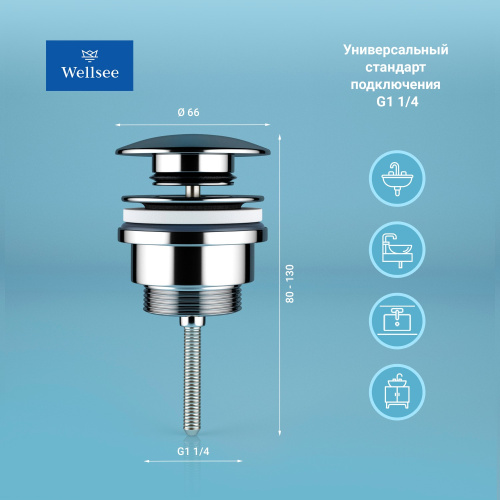 Wellsee

Универсальный стандарт подключения G1 1/4

Ø 66

80 - 130

G1 1/4