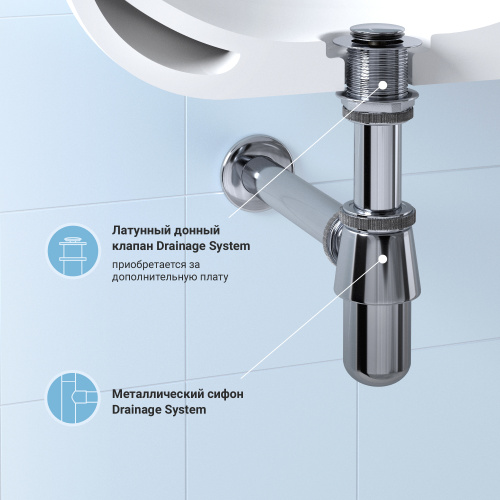 Латунный донный клапан Drainage System

приобретается за дополнительную плату

Металлический сифон Drainage System