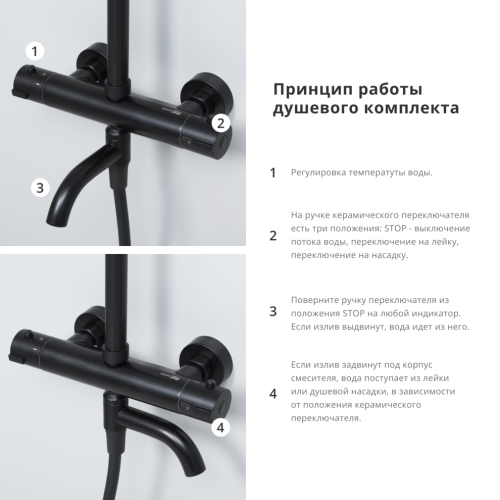 1

2

3

4

Принцип работы душевого комплекта

1 Регулировка температуты воды.

2 На ручке керамического переключателя есть три положения: STOP - выключение потока воды, переключение на лейку, переключение на насадку.

3 Поверните ручку переключателя из положения STOP на любой индикатор. Если излив выдвинут, вода идет из него.

4 Если излив задвинут под корпус смесителя, вода поступает из лейки или душевой насадки, в зависимости от положения керамического переключателя.