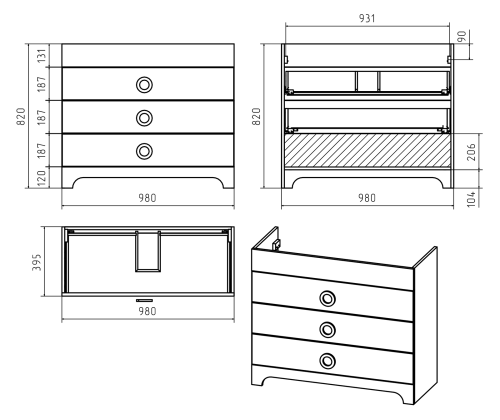 820
131
187
187
187
120
980

931
90
820
206
104
980

395
980