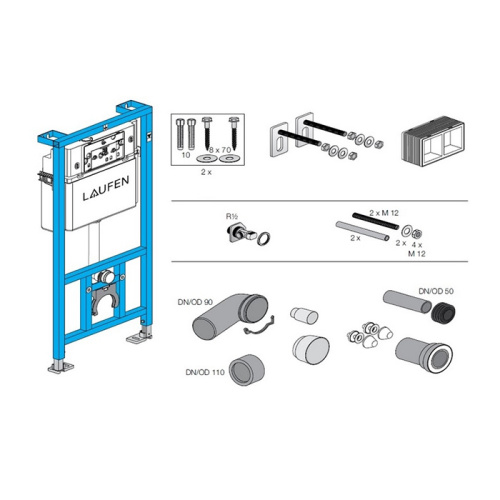 LAUFEN

10

8 x 70

2 x

R½

2 x M 12

2 x

2 x

4 x

M 12

DN/OD 90

DN/OD 50

DN/OD 110