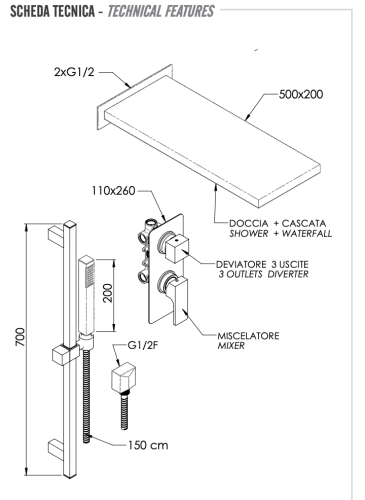 SCHEDA TECNICA - TECHNICAL FEATURES

2xG1/2

500x200

110x260

DOCCIA + CASCATA
SHOWER + WATERFALL

DEVIATORE 3 USCITE
3 OUTLETS DIVERTER

MISCELATORE
MIXER

700

200

G1/2F

150 cm