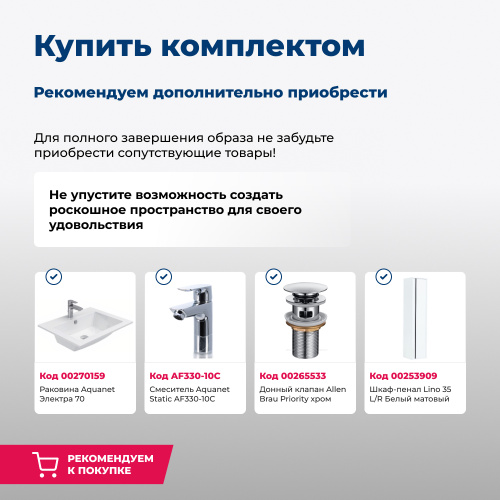 Купить комплектом

Рекомендуем дополнительно приобрести

Для полного завершения образа не забудьте приобрести сопутствующие товары!

Не упустите возможность создать роскошное пространство для своего удовольствия

Код 00270159
Раковина Aquanet Электра 70

Код AF330-10C
Смеситель Aquanet Static AF330-10C

Код 00265533
Донный клапан Allen Brau Priority хром

Код 00253909
Шкаф-пенал Lino 35 L/R Белый матовый

РЕКОМЕНДУЕМ К ПОКУПКЕ