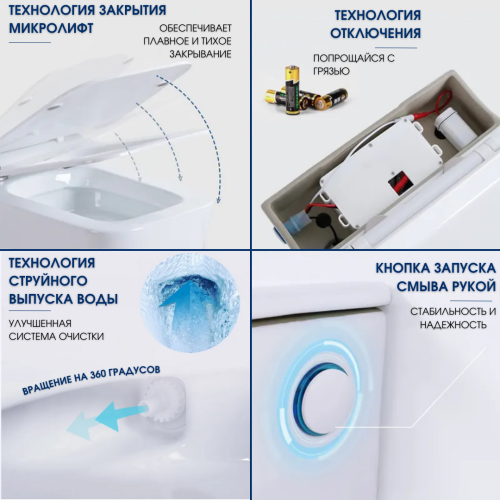 ТЕХНОЛОГИЯ ЗАКРЫТИЯ МИКРОЛИФТ

ОБЕСПЕЧИВАЕТ ПЛАВНОЕ И ТИХОЕ ЗАКРЫВАНИЕ

ТЕХНОЛОГИЯ ОТКЛЮЧЕНИЯ

ПОПРОЩАЙСЯ С ГРЯЗЬЮ

ТЕХНОЛОГИЯ СТРУЙНОГО ВЫПУСКА ВОДЫ

УЛУЧШЕННАЯ СИСТЕМА ОЧИСТКИ

ВРАЩЕНИЕ НА 360 ГРАДУСОВ

КНОПКА ЗАПУСКА СМЫВА РУКОЙ

СТАБИЛЬНОСТЬ И НАДЕЖНОСТЬ