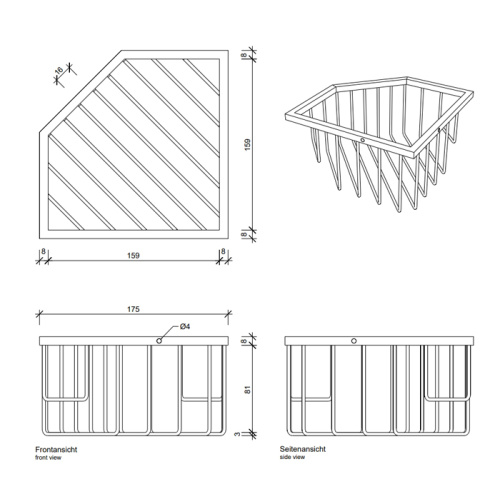 16

8

159

8

8

159

8

175

Ø4

8

81

3

Frontansicht
front view

Seitenansicht
side view