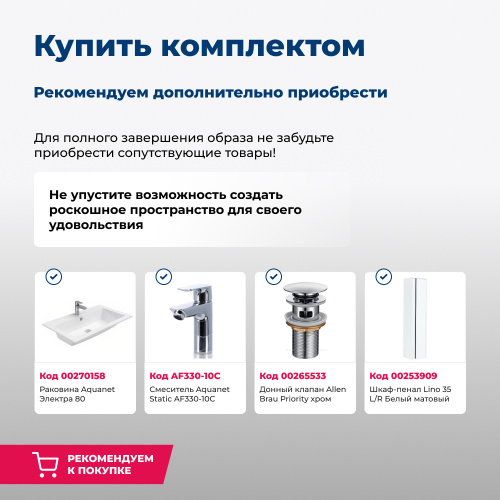 Купить комплектом

Рекомендуем дополнительно приобрести

Для полного завершения образа не забудьте приобрести сопутствующие товары!

Не упустите возможность создать роскошное пространство для своего удовольствия

Код 00270158
Раковина Aquanet Электра 80

Код AF330-10C
Смеситель Aquanet Static AF330-10C

Код 00265533
Донный клапан Allen Brau Priority хром

Код 00253909
Шкаф-пенал Lino 35 L/R Белый матовый

РЕКОМЕНДУЕМ К ПОКУПКЕ